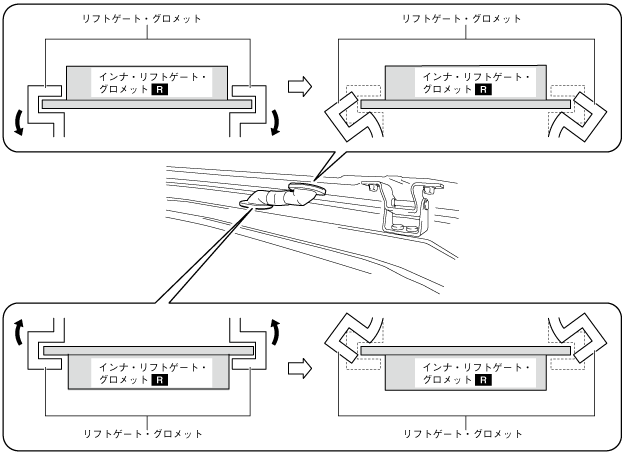 リフトゲート・グロメット

インナ・リフトゲート・グロメット R

リフトゲート・グロメット

インナ・リフトゲート・グロメット R

インナ・リフトゲート・グロメット R

リフトゲート・グロメット

インナ・リフトゲート・グロメット R

リフトゲート・グロメット