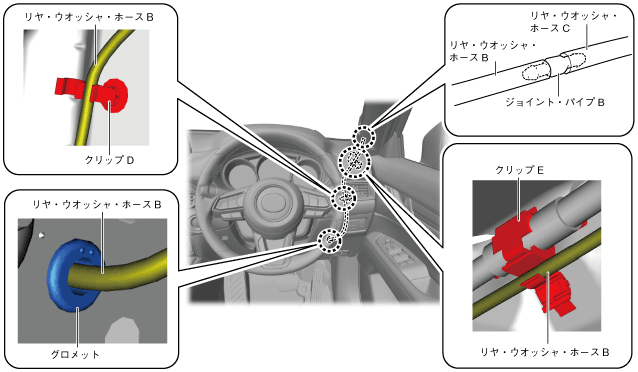 リヤ・ウオッシャ・ホースB

クリップD

リヤ・ウオッシャ・ホースB

グロメット

リヤ・ウオッシャ・ホースC

リヤ・ウオッシャ・ホースB

ジョイント・パイプB

クリップE

リヤ・ウオッシャ・ホースB