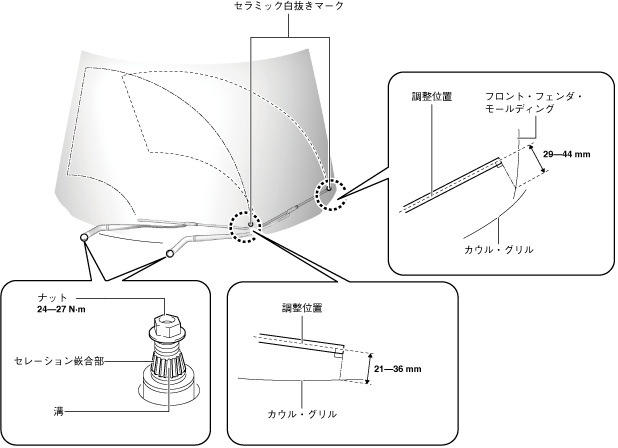 セラミック白抜きマーク

調整位置

フロント・フェンダ・モールディング

29—44 mm

カウル・グリル

ナット
24—27 N·m

セレーション嵌合部

溝

調整位置

21—36 mm

カウル・グリル