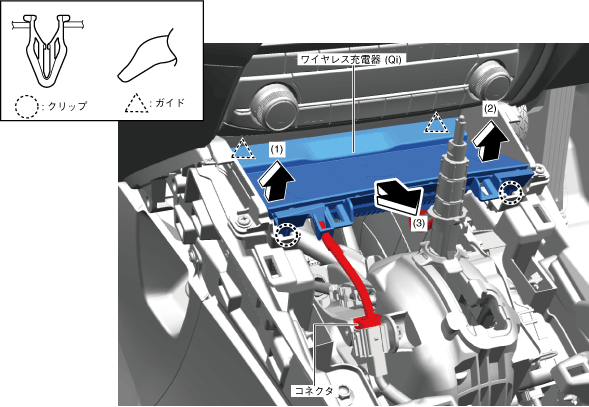 : クリップ

: ガイド

ワイヤレス充電器 (Qi)

(1)

(2)

(3)

コネクタ