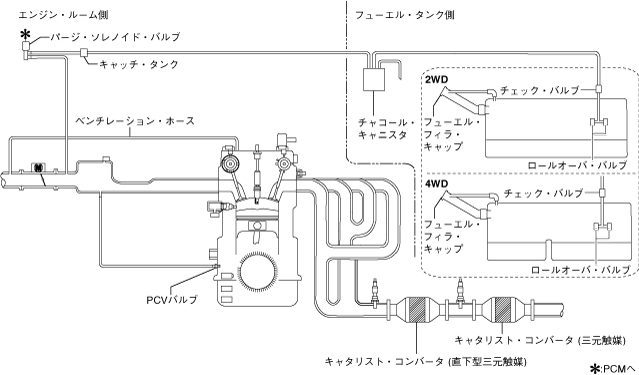 エンジン・ルーム側

フューエル・タンク側

＊ パージ・ソレノイド・バルブ

キャッチ・タンク

ベンチレーション・ホース

チャコール・キャニスタ

2WD

チェック・バルブ

フューエル・フィラ・キャップ

ロールオーバ・バルブ

4WD

チェック・バルブ

フューエル・フィラ・キャップ

ロールオーバ・バルブ

PCVバルブ

キャタリスト・コンバータ (三元触媒)

キャタリスト・コンバータ (直下型三元触媒)

＊:PCMへ