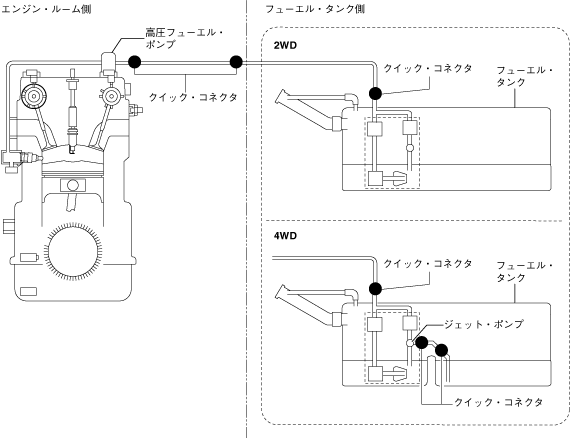 エンジン・ルーム側

高圧フューエル・ポンプ

クイック・コネクタ

フューエル・タンク側

2WD

クイック・コネクタ

フューエル・タンク

4WD

クイック・コネクタ

フューエル・タンク

ジェット・ポンプ

クイック・コネクタ