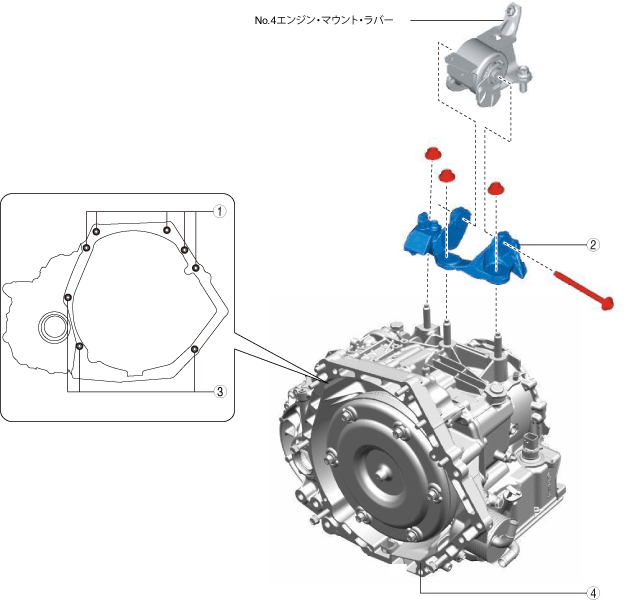 No.4エンジン・マウント・ラバー

①

②

③

④