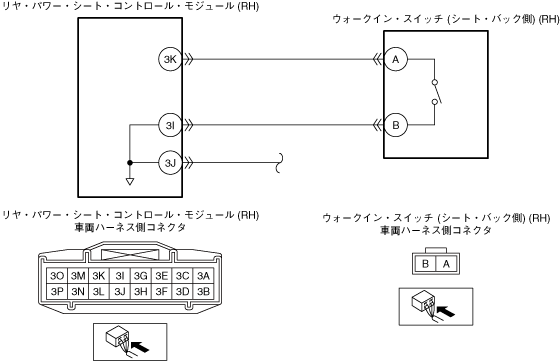 リヤ・パワー・シート・コントロール・モジュール (RH)

ウォークイン・スイッチ (シート・バック側) (RH)

3K

A

3I

B

3J

リヤ・パワー・シート・コントロール・モジュール (RH)
車両ハーネス側コネクタ

| 3O | 3M | 3K | 3I | 3G | 3E | 3C | 3A |
|---|---|---|---|---|---|---|---|
| 3P | 3N | 3L | 3J | 3H | 3F | 3D | 3B |

ウォークイン・スイッチ (シート・バック側) (RH)
車両ハーネス側コネクタ

| B | A |
|---|---|