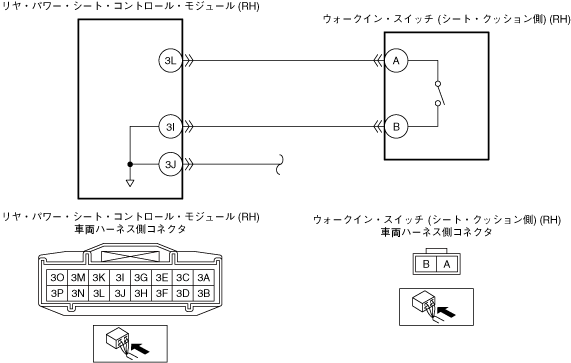 リヤ・パワー・シート・コントロール・モジュール (RH)

ウォークイン・スイッチ (シート・クッション側) (RH)

3L

3I

3J

A

B

リヤ・パワー・シート・コントロール・モジュール (RH)
車両ハーネス側コネクタ

| 3O | 3M | 3K | 3I | 3G | 3E | 3C | 3A |
|---|---|---|---|---|---|---|---|
| 3P | 3N | 3L | 3J | 3H | 3F | 3D | 3B |

ウォークイン・スイッチ (シート・クッション側) (RH)
車両ハーネス側コネクタ

| B | A |
|---|---|