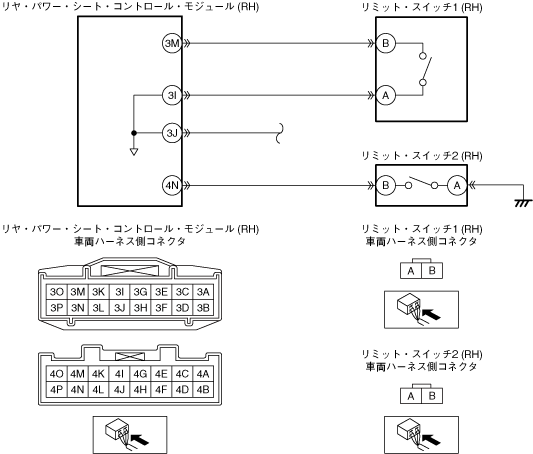 リヤ・パワー・シート・コントロール・モジュール (RH)

3M

3I

3J

4N

リミット・スイッチ1 (RH)

B

A

リミット・スイッチ2 (RH)

B

A

リヤ・パワー・シート・コントロール・モジュール (RH)
車両ハーネス側コネクタ

| 3O | 3M | 3K | 3I | 3G | 3E | 3C | 3A |
|---|---|---|---|---|---|---|---|
| 3P | 3N | 3L | 3J | 3H | 3F | 3D | 3B |

| 4O | 4M | 4K | 4I | 4G | 4E | 4C | 4A |
|---|---|---|---|---|---|---|---|
| 4P | 4N | 4L | 4J | 4H | 4F | 4D | 4B |

リミット・スイッチ1 (RH)
車両ハーネス側コネクタ

| A | B |
|---|---|

リミット・スイッチ2 (RH)
車両ハーネス側コネクタ

| A | B |
|---|---|