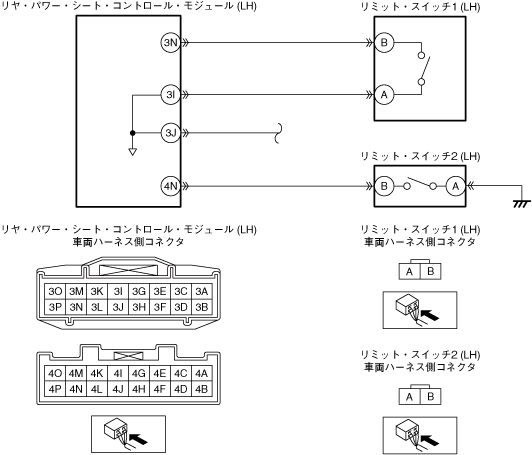 リヤ・パワー・シート・コントロール・モジュール (LH)

3N

3I

3J

4N

リミット・スイッチ1 (LH)

B

A

リミット・スイッチ2 (LH)

B

A

リヤ・パワー・シート・コントロール・モジュール (LH)
車両ハーネス側コネクタ

| 3O | 3M | 3K | 3I | 3G | 3E | 3C | 3A |
|---|---|---|---|---|---|---|---|
| 3P | 3N | 3L | 3J | 3H | 3F | 3D | 3B |

| 4O | 4M | 4K | 4I | 4G | 4E | 4C | 4A |
|---|---|---|---|---|---|---|---|
| 4P | 4N | 4L | 4J | 4H | 4F | 4D | 4B |

リミット・スイッチ1 (LH)
車両ハーネス側コネクタ

| A | B |
|---|---|

リミット・スイッチ2 (LH)
車両ハーネス側コネクタ

| A | B |
|---|---|