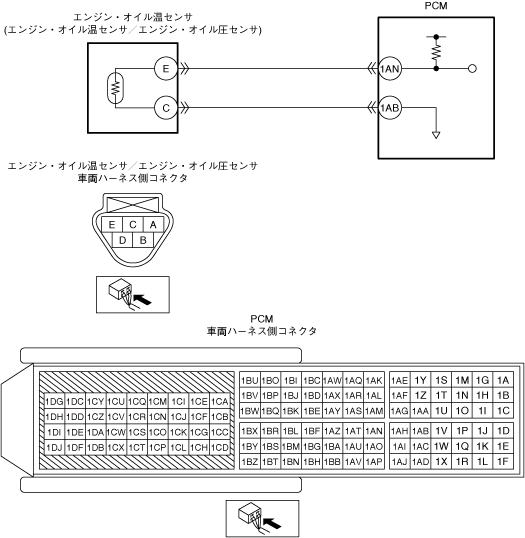 エンジン・オイル温センサ
(エンジン・オイル温センサ／エンジン・オイル圧センサ)

PCM

E
C
1AN
1AB

エンジン・オイル温センサ／エンジン・オイル圧センサ
車両ハーネス側コネクタ

| E | C | A |
|---|---|---|
| D | B | |

PCM
車両ハーネス側コネクタ

| 1DG | 1DC | 1CY | 1CU | 1CQ | 1CM | 1CI | 1CE | 1CA |
|---|---|---|---|---|---|---|---|---|
| 1DH | 1DD | 1CZ | 1CV | 1CR | 1CN | 1CJ | 1CF | 1CB |
| 1DI | 1DE | 1DA | 1CW | 1CS | 1CO | 1CK | 1CG | 1CC |
| 1DJ | 1DF | 1DB | 1CX | 1CT | 1CP | 1CL | 1CH | 1CD |

| 1BU | 1BO | 1BI | 1BC | 1AW | 1AQ | 1AK |
|---|---|---|---|---|---|---|
| 1BV | 1BP | 1BJ | 1BD | 1AX | 1AR | 1AL |
| 1BW | 1BQ | 1BK | 1BE | 1AY | 1AS | 1AM |

| 1BX | 1BR | 1BL | 1BF | 1AZ | 1AT | 1AN |
|---|---|---|---|---|---|---|
| 1BY | 1BS | 1BM | 1BG | 1BA | 1AU | 1AO |
| 1BZ | 1BT | 1BN | 1BH | 1BB | 1AV | 1AP |

| 1AE | 1Y | 1S | 1M | 1G | 1A |
|---|---|---|---|---|---|
| 1AF | 1Z | 1T | 1N | 1H | 1B |
| 1AG | 1AA | 1U | 1O | 1I | 1C |

| 1AH | 1AB | 1V | 1P | 1J | 1D |
|---|---|---|---|---|---|
| 1AI | 1AC | 1W | 1Q | 1K | 1E |
| 1AJ | 1AD | 1X | 1R | 1L | 1F |