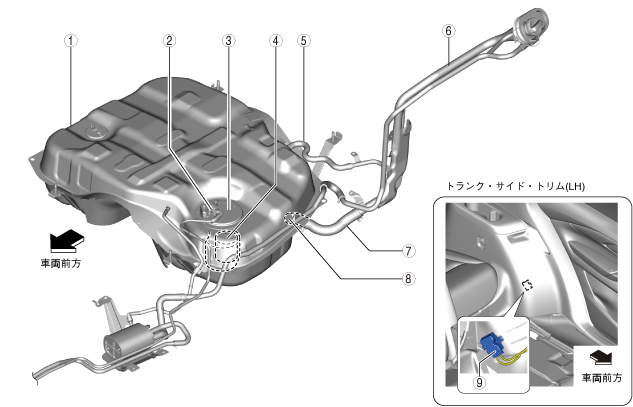 1
2
3
4
5
6
7
8
車両前方
トランク・サイド・トリム(LH)
9
車両前方