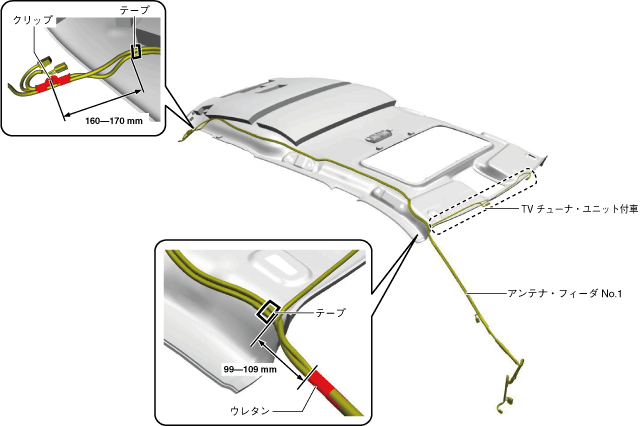 クリップ
テープ
160—170 mm
TV チューナ・ユニット付車
アンテナ・フィーダ No.1
テープ
99—109 mm
ウレタン