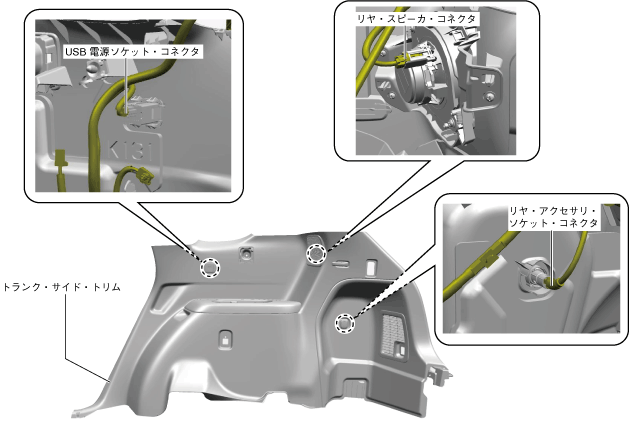 USB 電源ソケット・コネクタ

K131

リヤ・スピーカ・コネクタ

リヤ・アクセサリ・ソケット・コネクタ

トランク・サイド・トリム