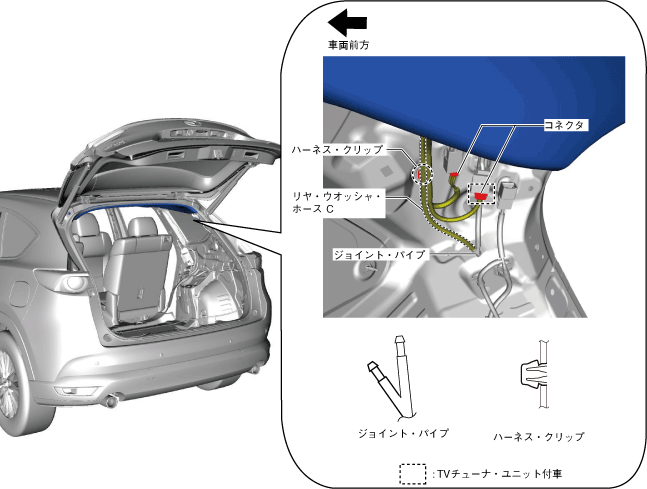 車両前方

コネクタ

ハーネス・クリップ

リヤ・ウオッシャ・ホース C

ジョイント・パイプ

ジョイント・パイプ

ハーネス・クリップ

:TVチューナ・ユニット付車