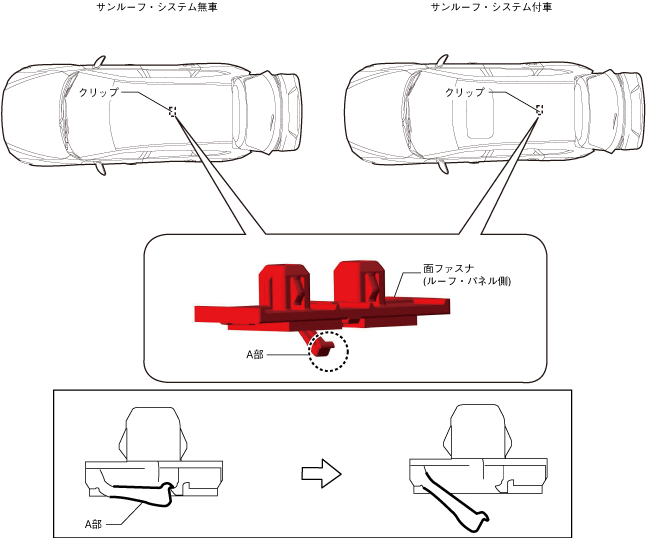 サンルーフ・システム無車

サンルーフ・システム付車

クリップ

クリップ

面ファスナ
(ルーフ・パネル側)

A部

A部