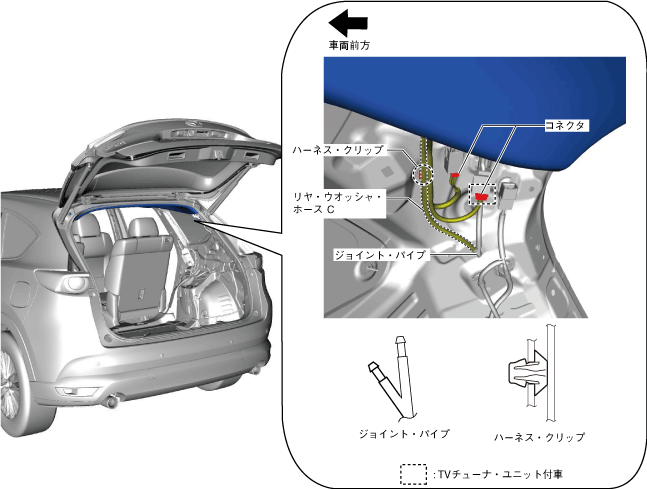 車両前方

コネクタ

ハーネス・クリップ

リヤ・ウオッシャ・ホース C

ジョイント・パイプ

ジョイント・パイプ

ハーネス・クリップ

:TVチューナ・ユニット付車