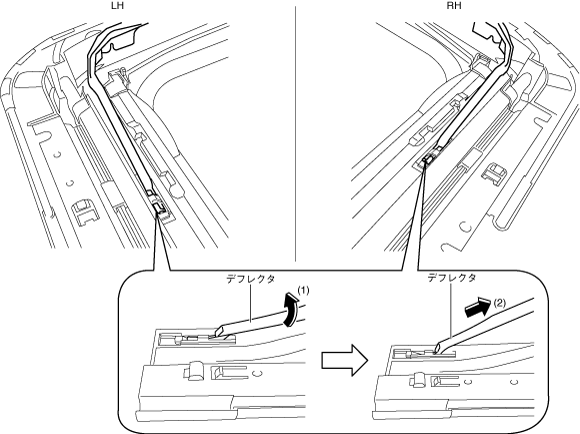 LH

RH

デフレクタ

(1)

デフレクタ

(2)