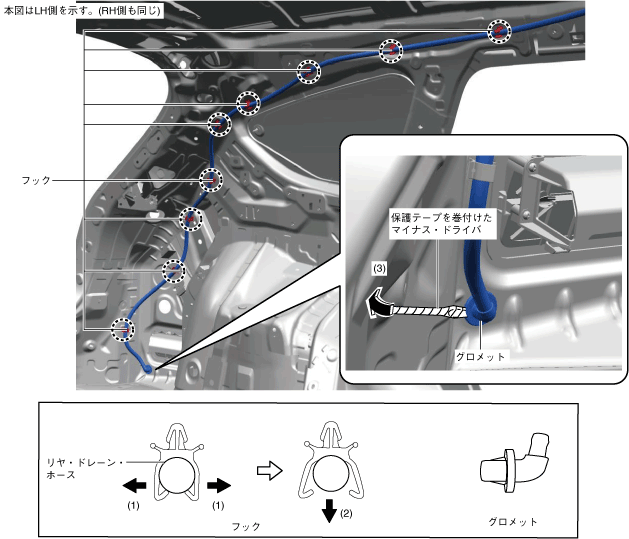 本図はLH側を示す。(RH側も同じ)

フック

保護テープを巻付けたマイナス・ドライバ

(3)

グロメット

リヤ・ドレーン・ホース

(1)

(1)

(2)

フック

グロメット