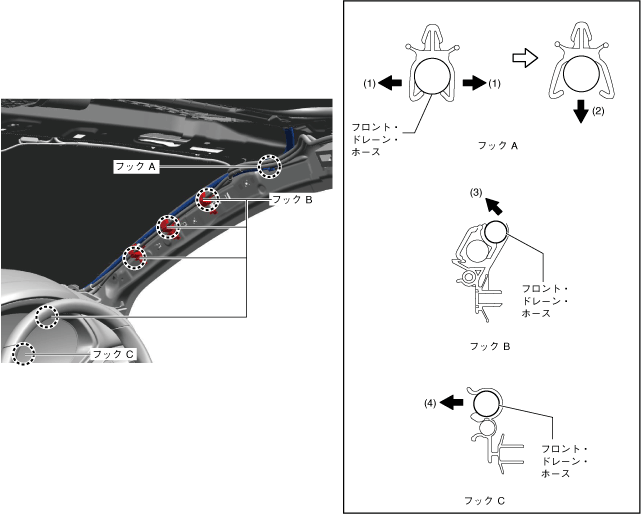 フック A

フック B

フック C

(1)

(1)

(2)

フロント・ドレーン・ホース

フック A

(3)

フロント・ドレーン・ホース

フック B

(4)

フロント・ドレーン・ホース

フック C