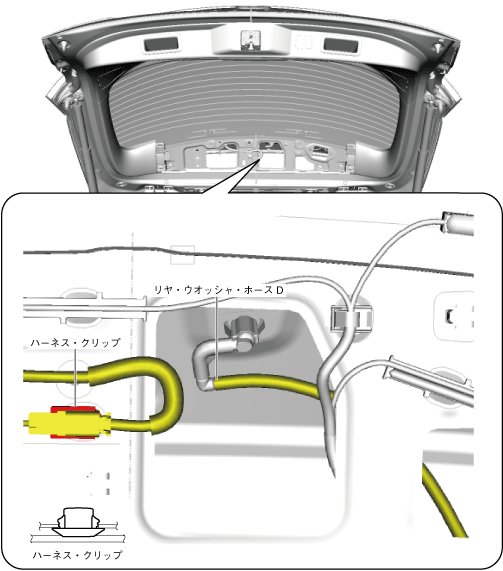 リヤ・ウオッシャ・ホースD

ハーネス・クリップ

ハーネス・クリップ