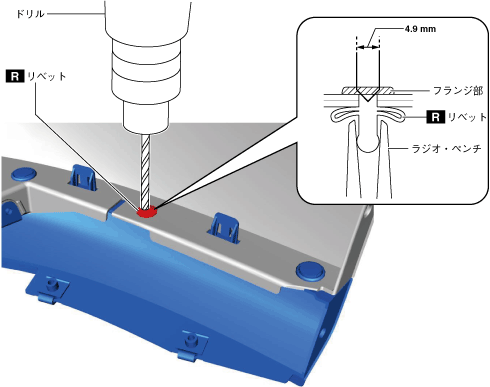 ドリル

R リベット

4.9 mm

フランジ部

R リベット

ラジオ・ペンチ