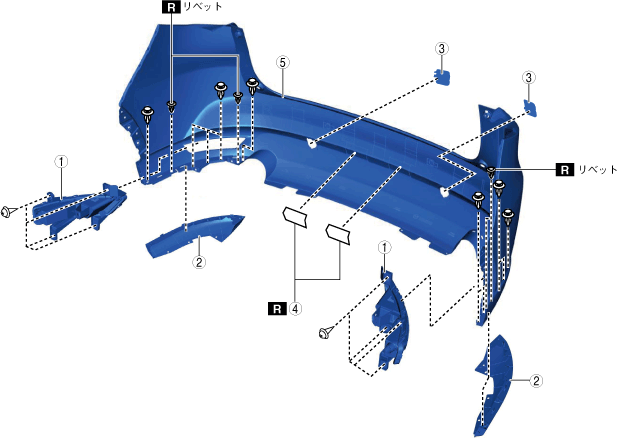 R リベット

5

3

3

R リベット

1

2

R 4

1

2