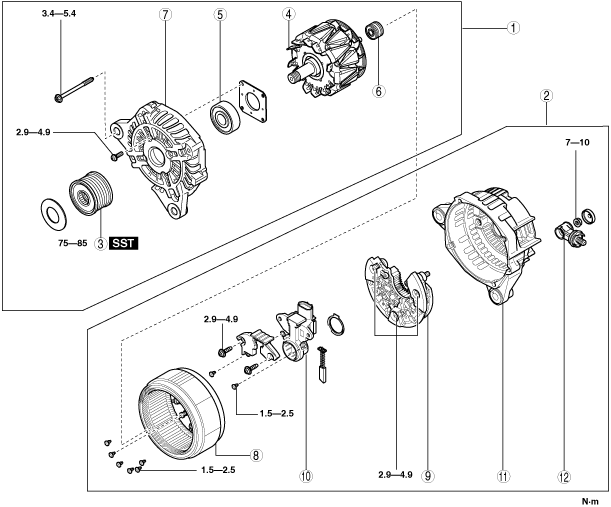 3.4—5.4
7
5
4
1
6
2
2.9—4.9
7—10
75—85
3
SST
2.9—4.9
1.5—2.5
8
1.5—2.5
10
2.9—4.9
9
11
12
N·m