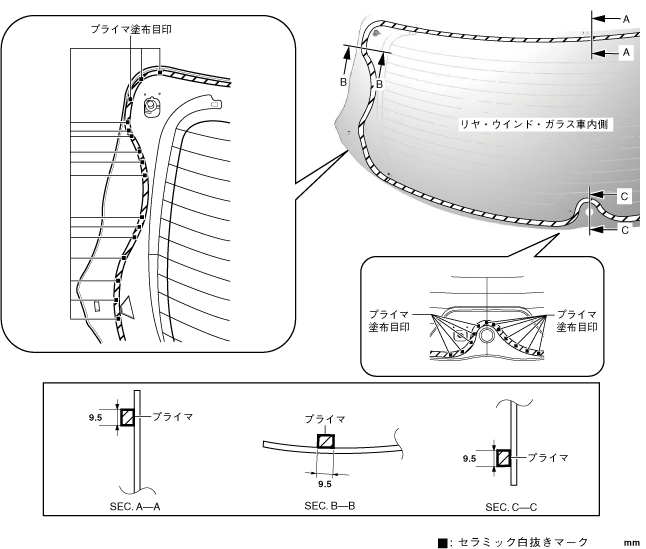 プライマ塗布目印

A
A
B
B
リヤ・ウインド・ガラス車内側
C
C

プライマ塗布目印
プライマ塗布目印

9.5
プライマ
SEC. A—A

プライマ
9.5
SEC. B—B

9.5
プライマ
SEC. C—C

■: セラミック白抜きマーク
mm