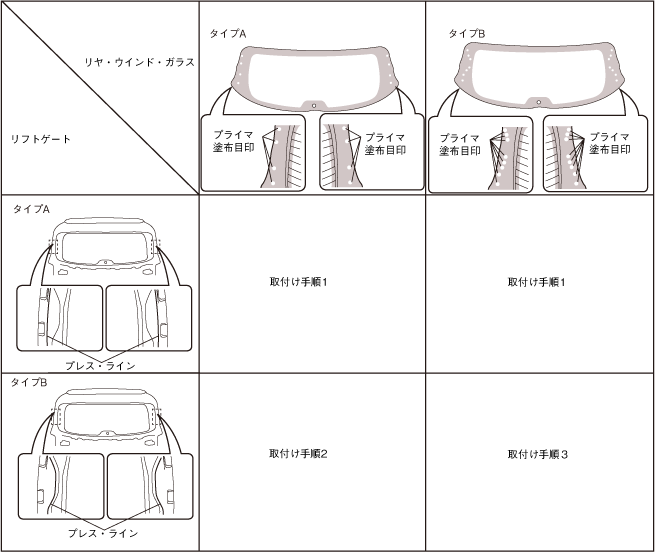 | リヤ・ウインド・ガラス / リフトゲート | タイプA プライマ塗布目印 プライマ塗布目印 | タイプB プライマ塗布目印 プライマ塗布目印 |
|---|---|---|
| タイプA プレス・ライン | 取付け手順1 | 取付け手順1 |
| タイプB プレス・ライン | 取付け手順2 | 取付け手順3 |