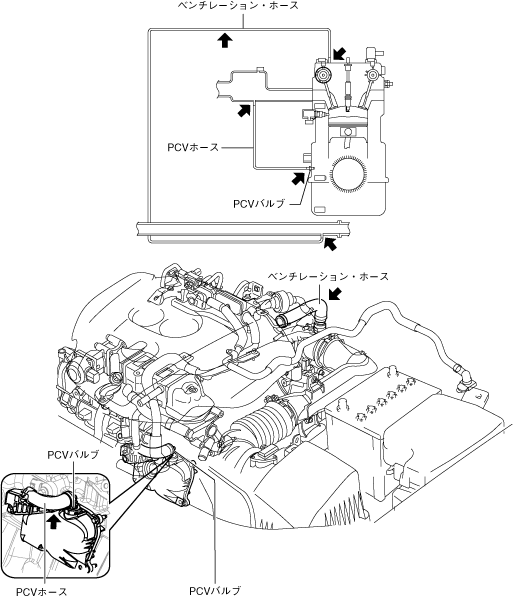 ベンチレーション・ホース

PCVホース

PCVバルブ

ベンチレーション・ホース

PCVバルブ

PCVホース

PCVバルブ