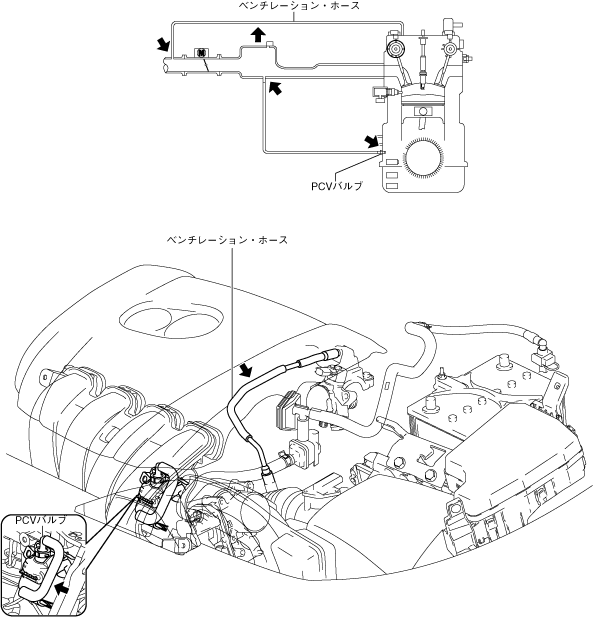 ベンチレーション・ホース

PCVバルブ

ベンチレーション・ホース

PCVバルブ