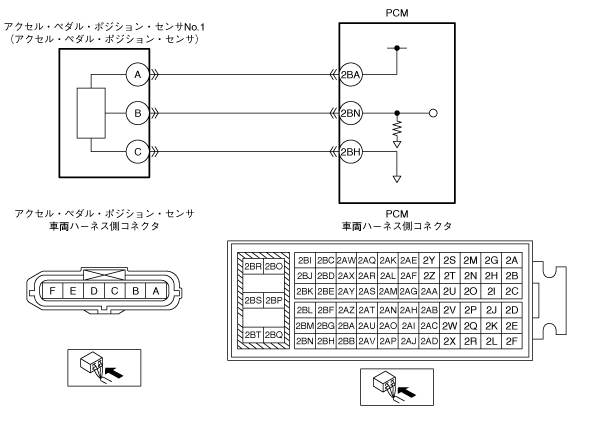 アクセル・ペダル・ポジション・センサNo.1
（アクセル・ペダル・ポジション・センサ）

PCM

A
B
C

2BA
2BN
2BH

アクセル・ペダル・ポジション・センサ
車両ハーネス側コネクタ

F E D C B A

PCM
車両ハーネス側コネクタ

2BR 2BO
2BS 2BP
2BT 2BQ

| 2BI | 2BC | 2AW | 2AQ | 2AK | 2AE | 2Y | 2S | 2M | 2G | 2A |
|---|---|---|---|---|---|---|---|---|---|---|
| 2BJ | 2BD | 2AX | 2AR | 2AL | 2AF | 2Z | 2T | 2N | 2H | 2B |
| 2BK | 2BE | 2AY | 2AS | 2AM | 2AG | 2AA | 2U | 2O | 2I | 2C |
| 2BL | 2BF | 2AZ | 2AT | 2AN | 2AH | 2AB | 2V | 2P | 2J | 2D |
| 2BM | 2BG | 2BA | 2AU | 2AO | 2AI | 2AC | 2W | 2Q | 2K | 2E |
| 2BN | 2BH | 2BB | 2AV | 2AP | 2AJ | 2AD | 2X | 2R | 2L | 2F |