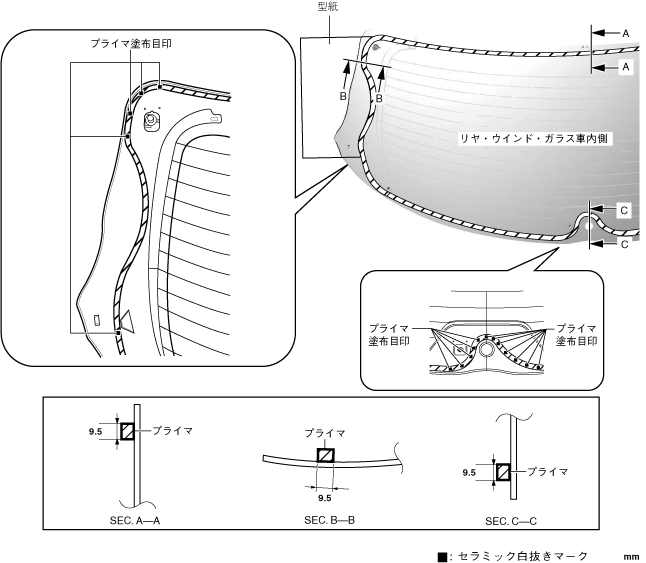 型紙

プライマ塗布目印

A

A

B

B

リヤ・ウインド・ガラス車内側

C

C

プライマ塗布目印

プライマ塗布目印

9.5

プライマ

SEC. A—A

プライマ

9.5

SEC. B—B

9.5

プライマ

SEC. C—C

■: セラミック白抜きマーク

mm