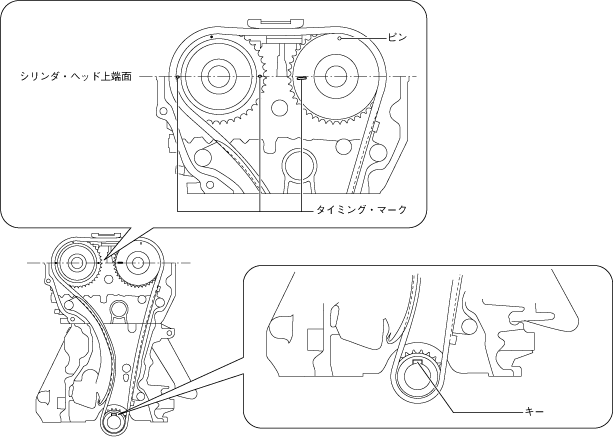 ピン

シリンダ・ヘッド上端面

タイミング・マーク

キー