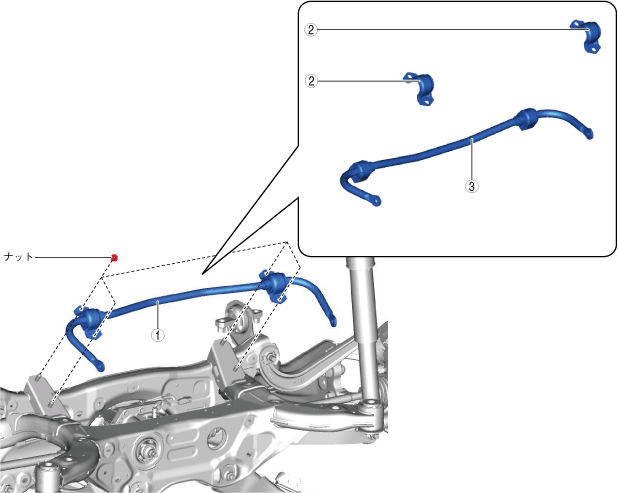 ②

②

③

ナット

①