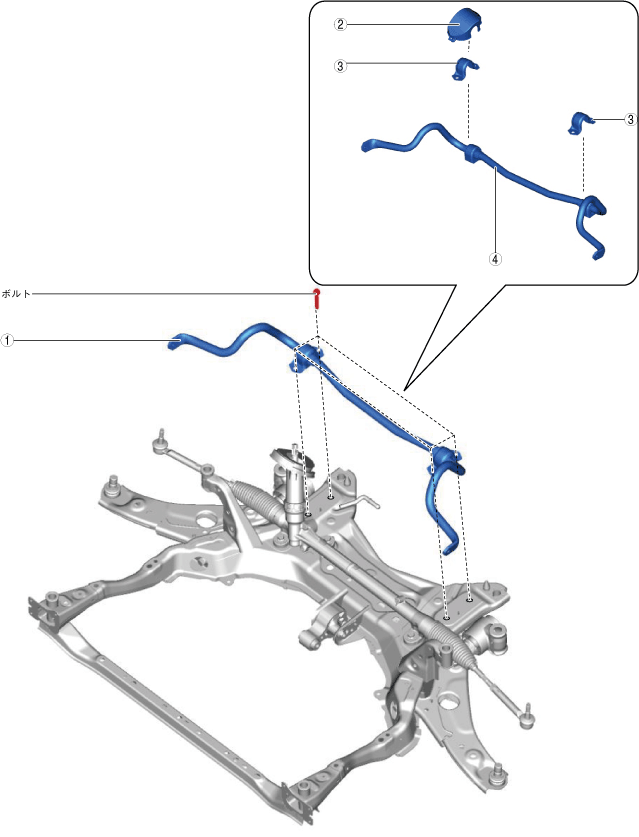 2
3
3
4
ボルト
1