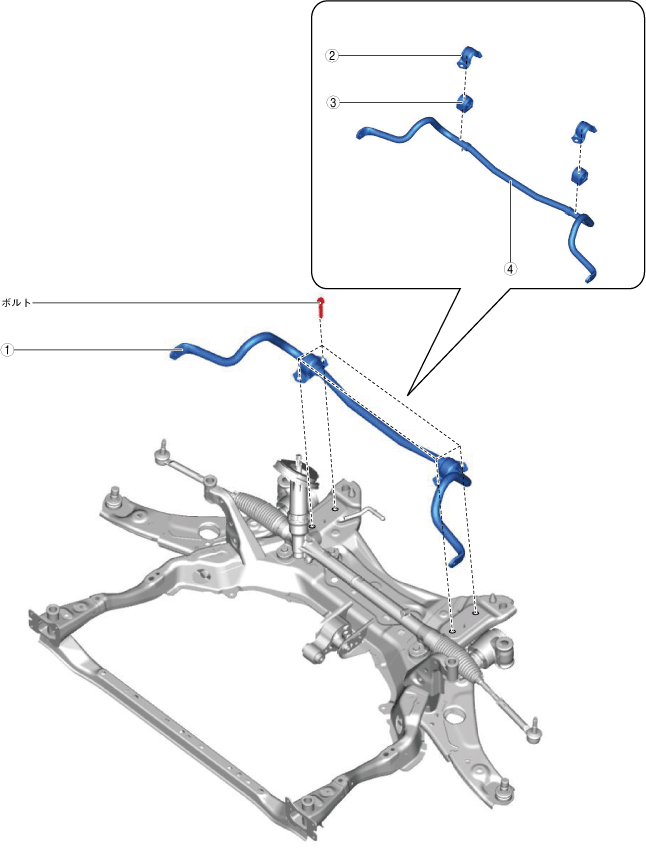 2

3

4

ボルト

1