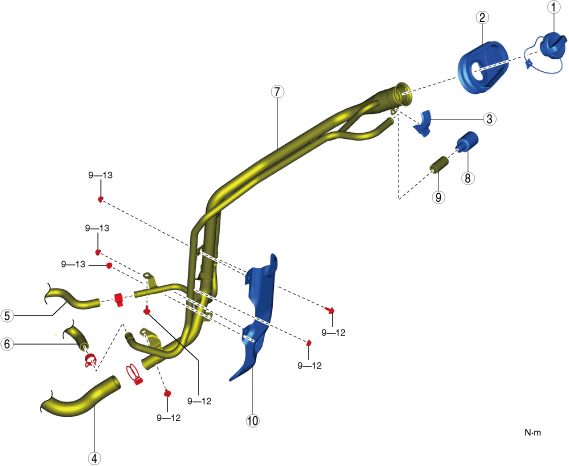 1
2
7
3
8
9
9—13
9—13
9—13
5
6
9—12
9—12
9—12
9—12
10
4
N·m