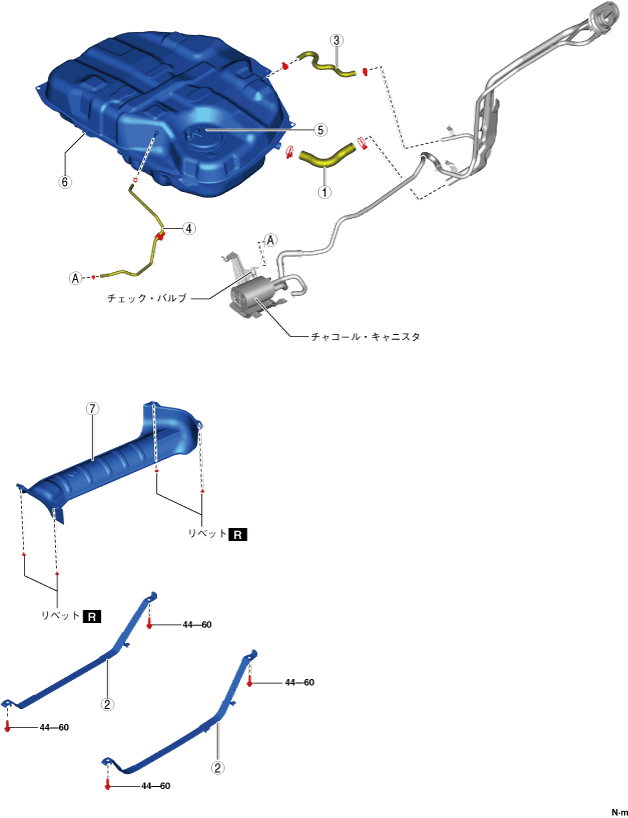 ③
⑤
⑥
①
④
Ⓐ
Ⓐ
チェック・バルブ
チャコール・キャニスタ
⑦
リベット R
リベット R
44—60
②
44—60
44—60
②
44—60
N·m