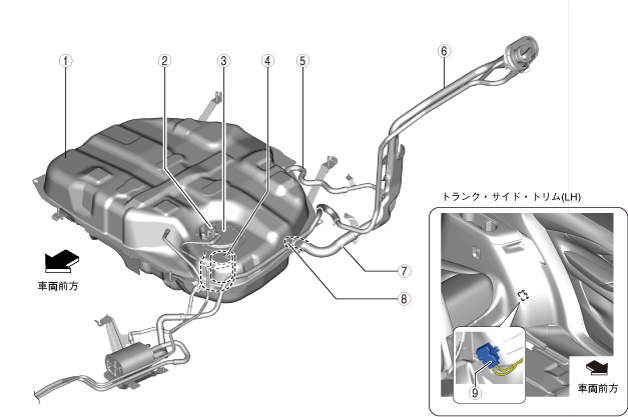 1
2
3
4
5
6
7
8
車両前方
トランク・サイド・トリム(LH)
9
車両前方