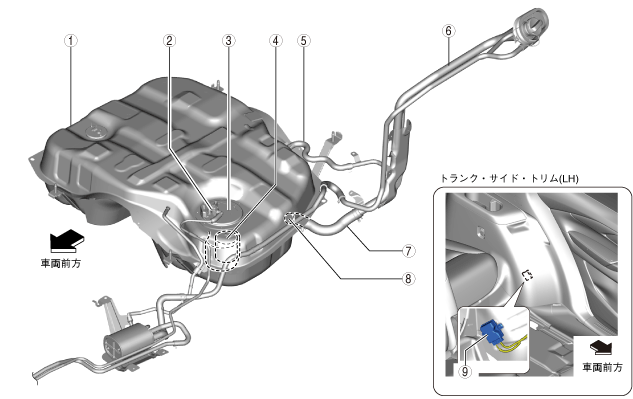 ①
②
③
④
⑤
⑥
⑦
⑧
車両前方

トランク・サイド・トリム(LH)
⑨
車両前方