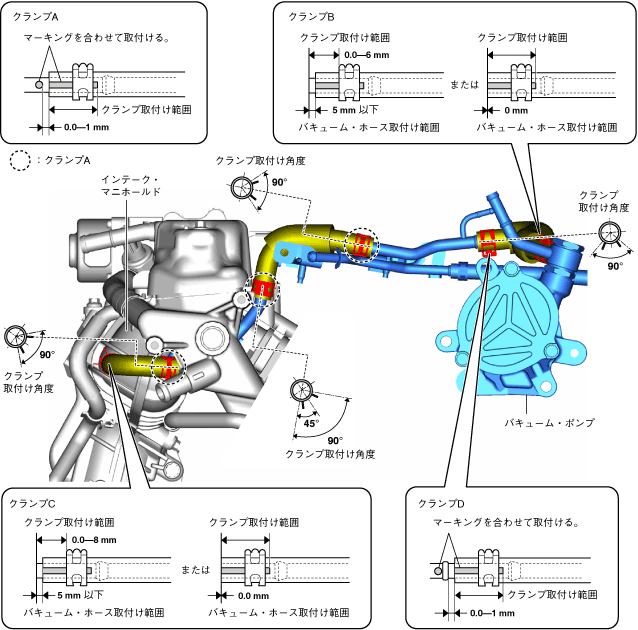 クランプA

マーキングを合わせて取付ける。

クランプ取付け範囲

0.0—1 mm

クランプB

クランプ取付け範囲

0.0—6 mm

5 mm 以下

バキューム・ホース取付け範囲

または

クランプ取付け範囲

0 mm

バキューム・ホース取付け範囲

：クランプA

インテーク・マニホールド

クランプ取付け角度

90°

クランプ取付け角度

90°

90°

クランプ取付け角度

45°

90°

クランプ取付け角度

バキューム・ポンプ

クランプC

クランプ取付け範囲

0.0—8 mm

5 mm 以下

バキューム・ホース取付け範囲

または

クランプ取付け範囲

0.0 mm

バキューム・ホース取付け範囲

クランプD

マーキングを合わせて取付ける。

クランプ取付け範囲

0.0—1 mm