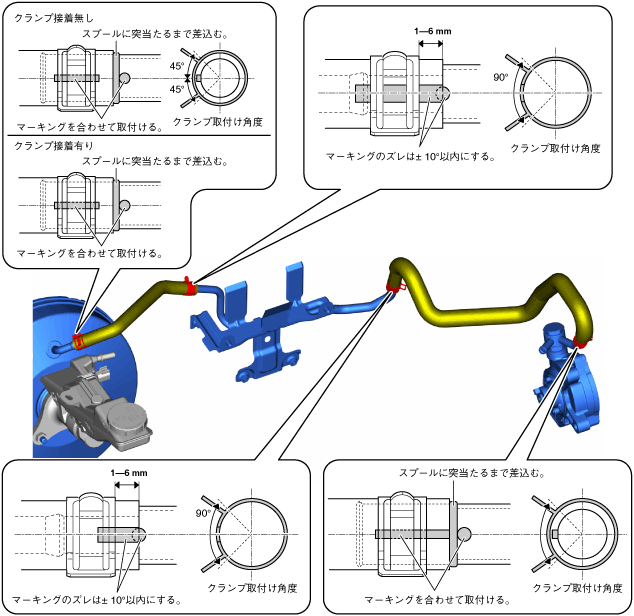 クランプ接着無し

スプールに突当たるまで差込む。

45°

45°

マーキングを合わせて取付ける。

クランプ取付け角度

クランプ接着有り

スプールに突当たるまで差込む。

マーキングを合わせて取付ける。

1—6 mm

90°

マーキングのズレは± 10°以内にする。

クランプ取付け角度

1—6 mm

90°

マーキングのズレは± 10°以内にする。

クランプ取付け角度

スプールに突当たるまで差込む。

マーキングを合わせて取付ける。

クランプ取付け角度