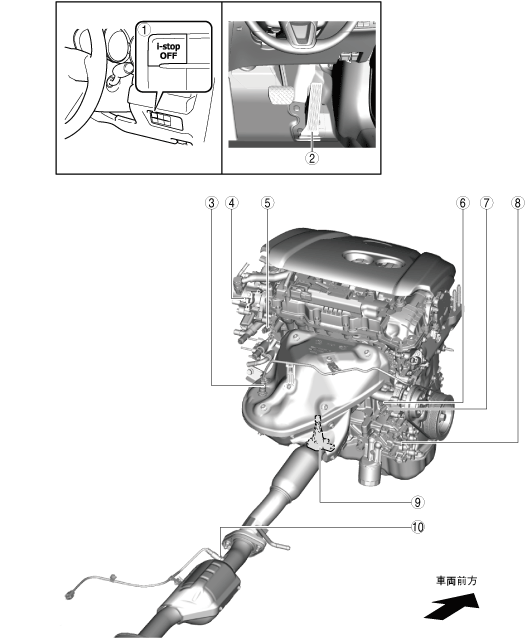 1
i-stop OFF
2
3
4
5
6
7
8
9
10
車両前方