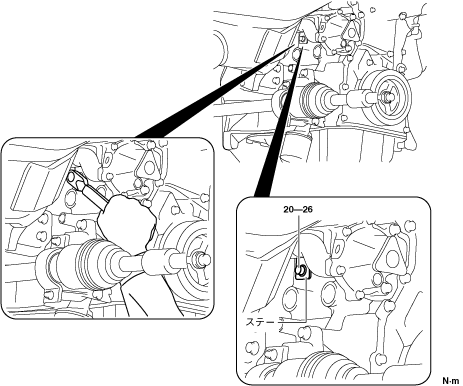 20—26

ステー

N·m