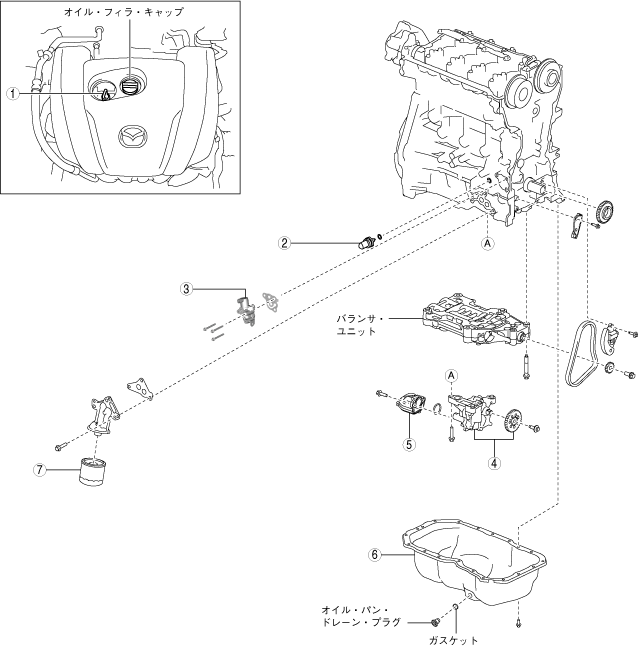 オイル・フィラ・キャップ

1

2

A

3

バランサ・ユニット

A

5

4

7

6

オイル・パン・ドレーン・プラグ

ガスケット