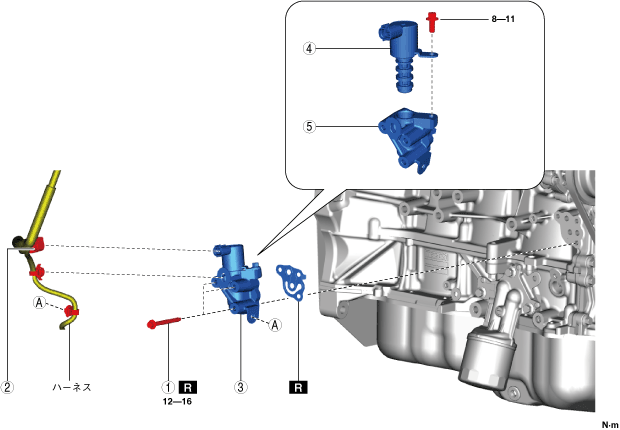 8—11

④

⑤

Ⓐ

Ⓐ

②

ハーネス

① R

12—16

③

R

N·m