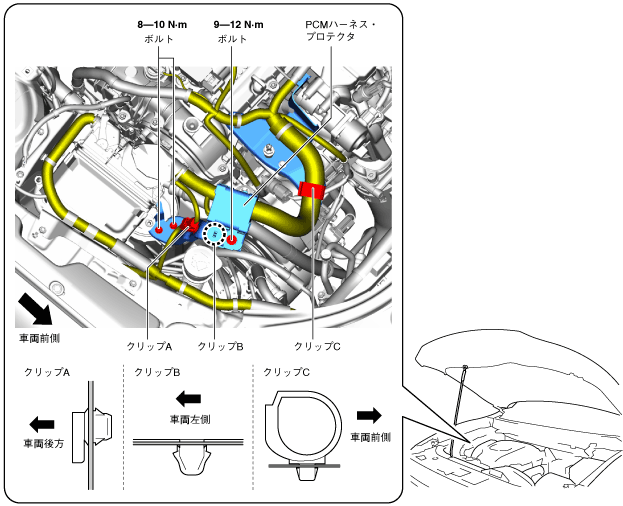 8—10 N·m
ボルト

9—12 N·m
ボルト

PCMハーネス・プロテクタ

車両前側

クリップA

クリップB

クリップC

クリップA

車両後方

クリップB

車両左側

クリップC

車両前側