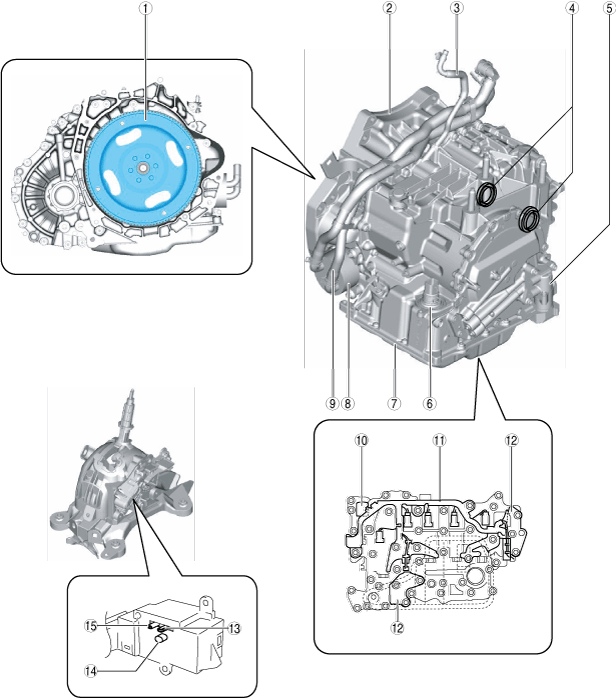 ①
②
③
④
⑤
⑨
⑧
⑦
⑥
⑩
⑪
⑫
⑫
⑮
⑬
⑭