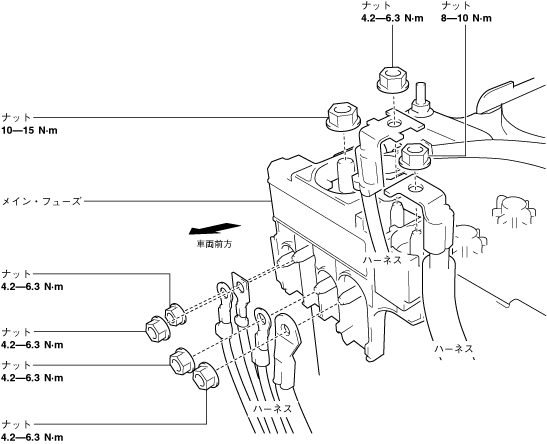 ナット
4.2—6.3 N·m

ナット
8—10 N·m

ナット
10—15 N·m

メイン・フューズ

車両前方

ハーネス

ナット
4.2—6.3 N·m

ナット
4.2—6.3 N·m

ナット
4.2—6.3 N·m

ハーネス

ハーネス

ナット
4.2—6.3 N·m