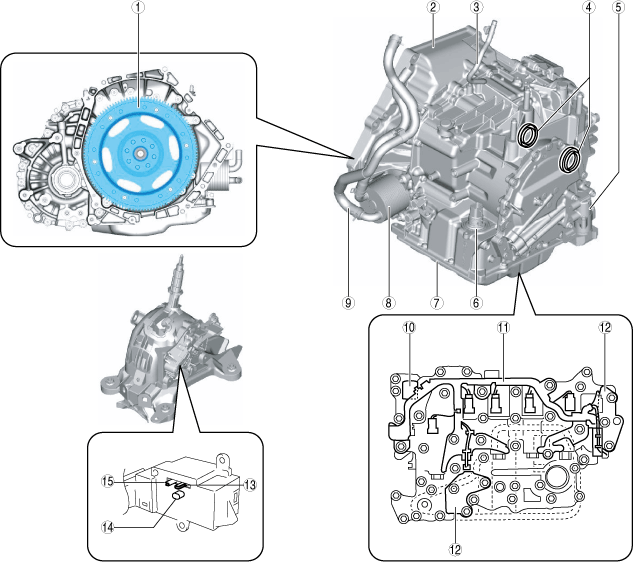 1
2
3
4
5
9
8
7
6
10
11
12
12
15
13
14