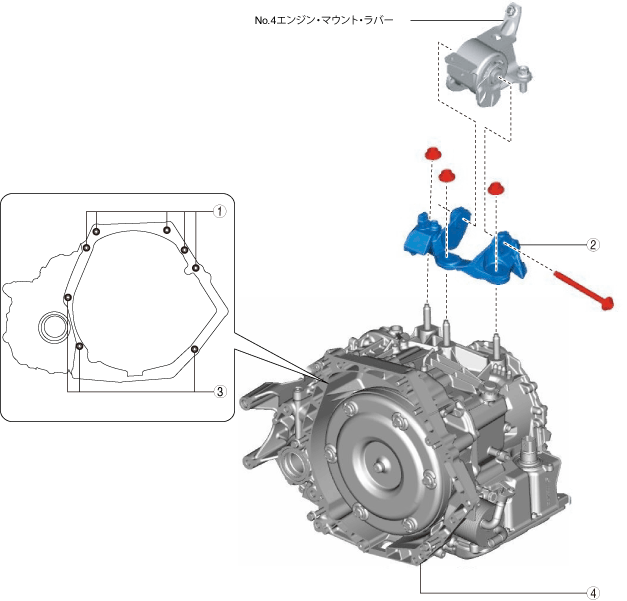 No.4エンジン・マウント・ラバー

①

②

③

④